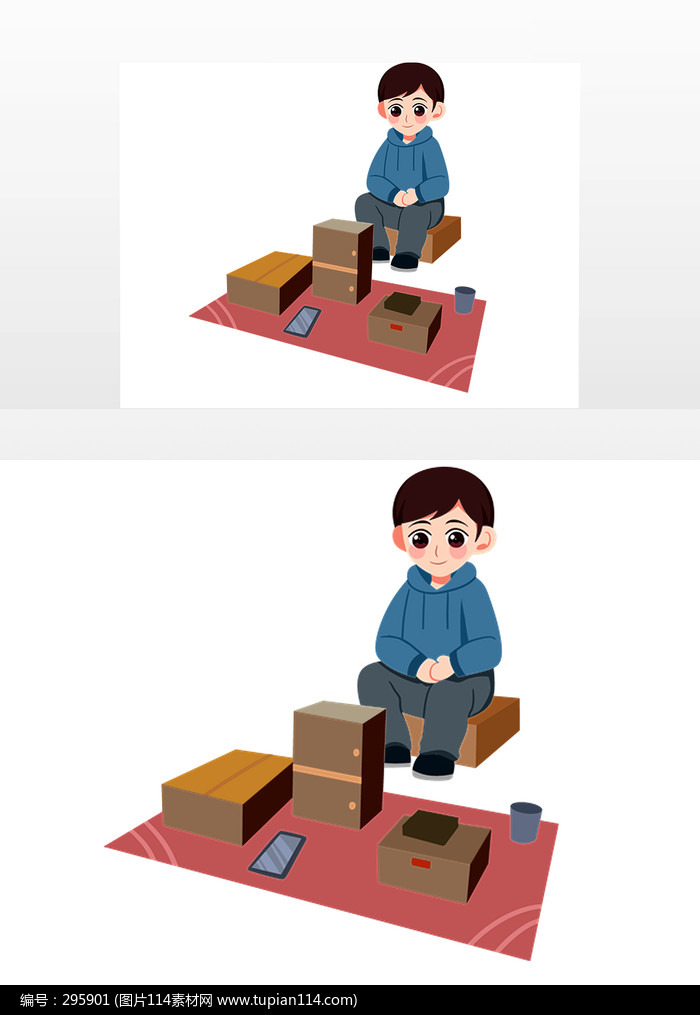 编号：295901 (图片114素材网 www.tupian114.com)