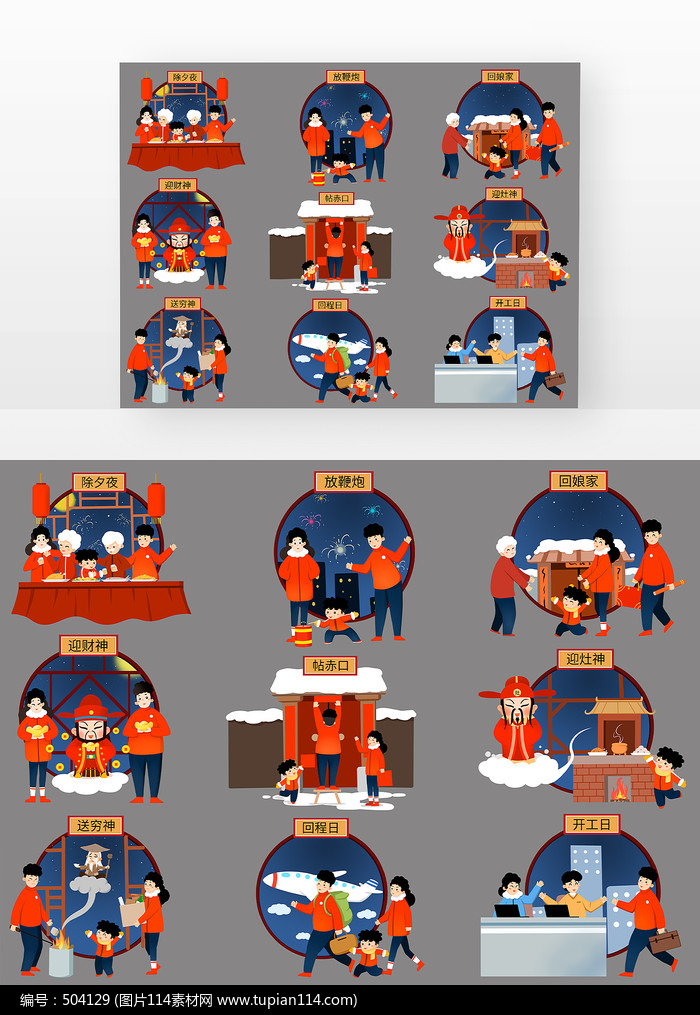 除夕夜
放鞭炮
回娘家
迎财神
帖赤口
迎灶神
送穷神
回程日
开工日

除夕夜
放鞭炮
回娘家
迎财神
帖赤口
迎灶神
送穷神
回程日
开工日

编号：504129 (图片114素材网 www.tupian114.com)